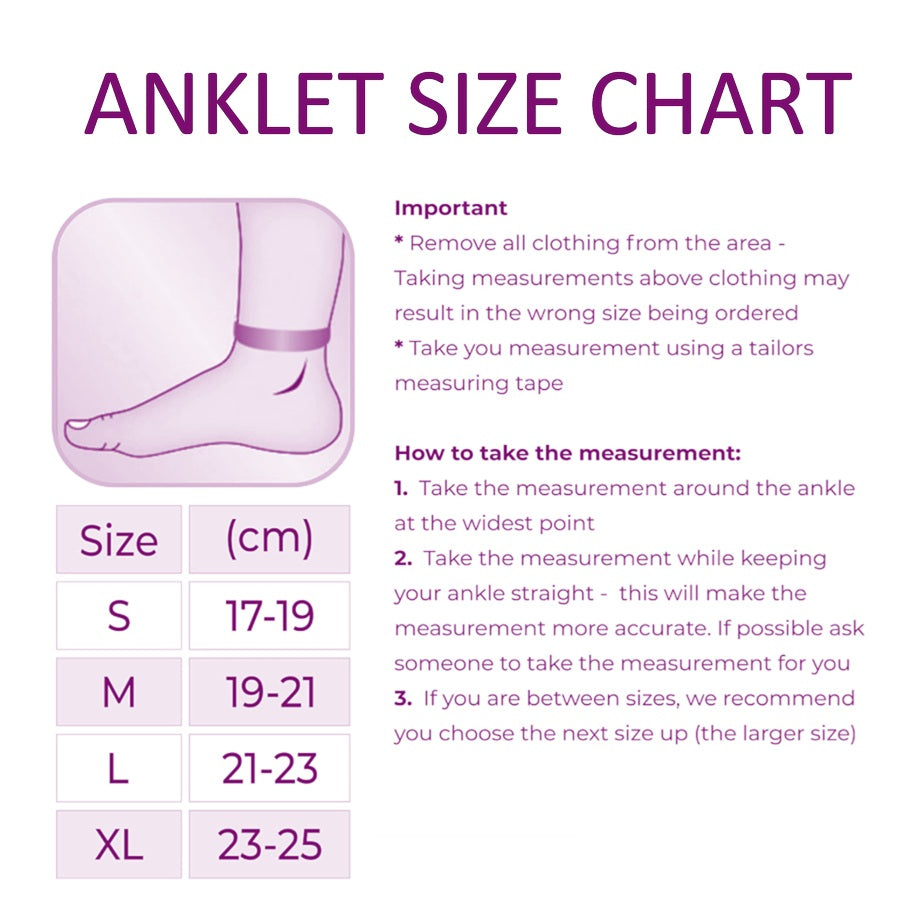 ANKLET SIZE CHART

| Size | (cm) |
|---|---|
| S | 17-19 |
| M | 19-21 |
| L | 21-23 |
| XL | 23-25 |

Important
* Remove all clothing from the area - Taking measurements above clothing may result in the wrong size being ordered
* Take you measurement using a tailors measuring tape

How to take the measurement:
1. Take the measurement around the ankle at the widest point
2. Take the measurement while keeping your ankle straight - this will make the measurement more accurate. If possible ask someone to take the measurement for you
3. If you are between sizes, we recommend you choose the next size up (the larger size)